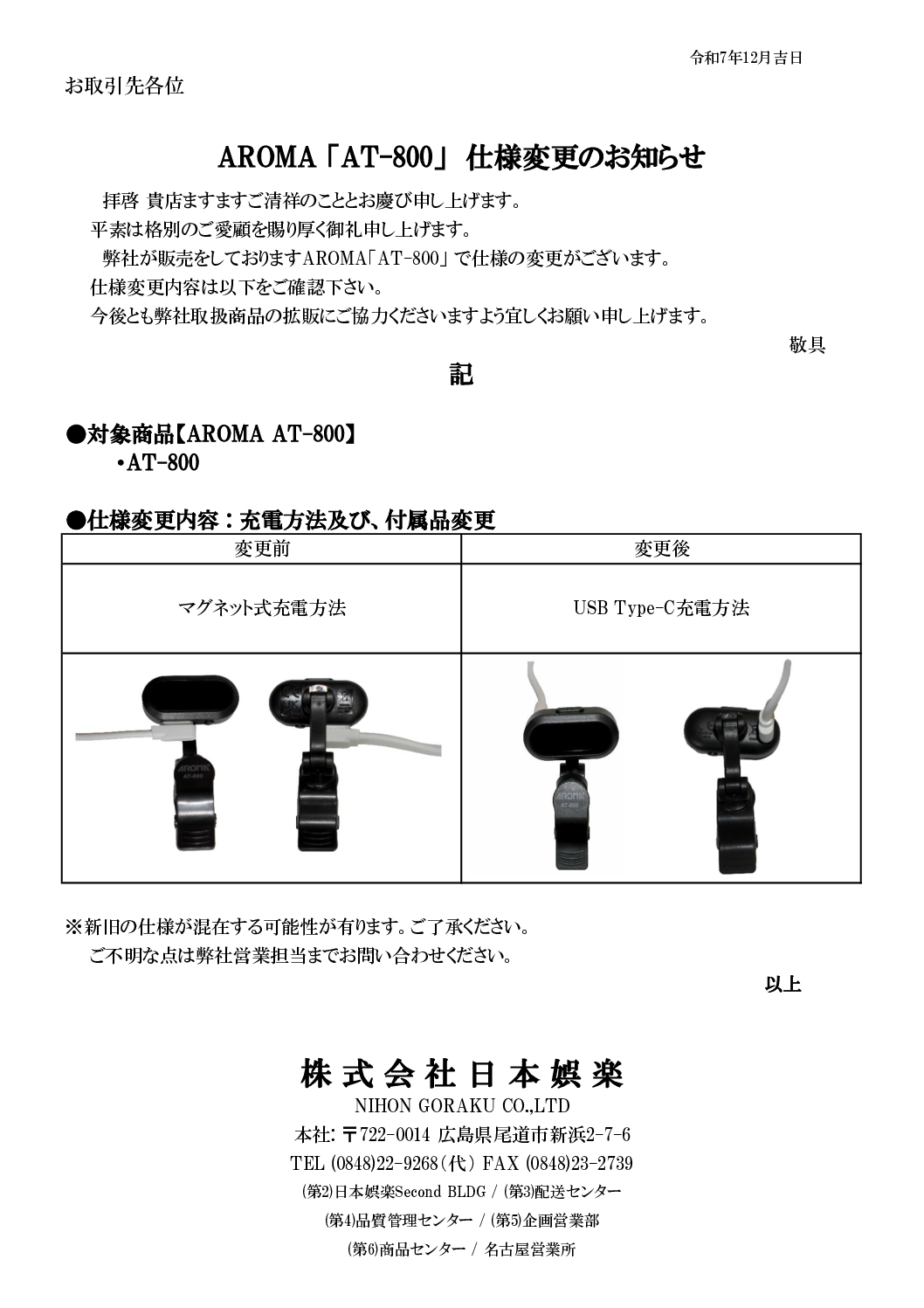 令和7年12月吉日

お取引先各位

AROMA「AT-800」 仕様変更のお知らせ

拝啓 貴店ますますご清祥のこととお慶び申し上げます。
平素は格別のご愛顧を賜り厚く御礼申し上げます。

弊社が販売をしておりますAROMA「AT-800」で仕様の変更がございます。
仕様変更内容は以下をご確認下さい。
今後とも弊社取扱商品の拡販にご協力くださいますよう宜しくお願い申し上げます。

敬具

記

●対象商品【AROMA AT-800】
・AT-800

●仕様変更内容：充電方法及び、付属品変更

| 変更前 | 変更後 |
|---|---|
| マグネット式充電方法 | USB Type-C充電方法 |
| AROMA AT-800 | AROMA AT-800 |

※新旧の仕様が混在する可能性が有ります。ご了承ください。
ご不明な点は弊社営業担当までお問い合わせください。

以上

株式会社日本娯楽
NIHON GORAKU CO.,LTD
本社: 〒722-0014 広島県尾道市新浜2-7-6
TEL (0848)22-9268(代) FAX (0848)23-2739
(第2)日本娯楽Second BLDG / (第3)配送センター
(第4)品質管理センター / (第5)企画営業部
(第6)商品センター / 名古屋営業所