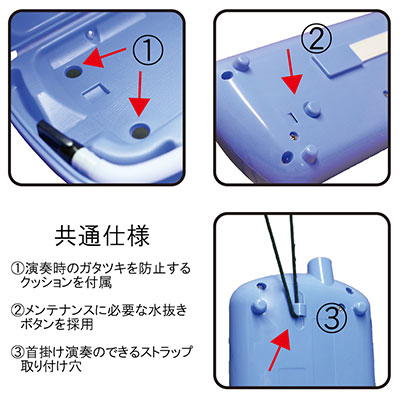 ①

②

共通仕様

①演奏時のガタツキを防止するクッションを付属

②メンテナンスに必要な水抜きボタンを採用

③首掛け演奏のできるストラップ取り付け穴

③